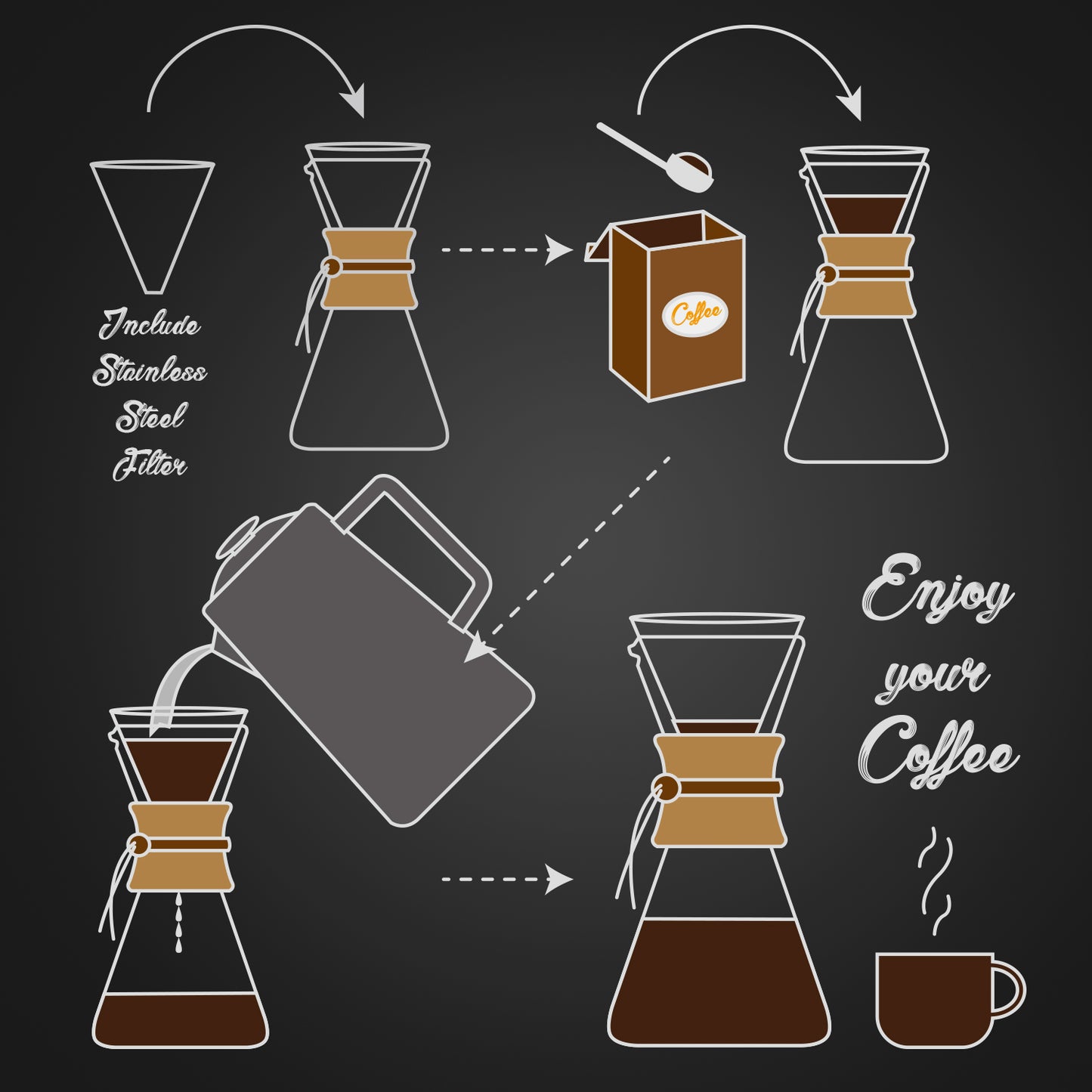 Include Stainless Steel Filter

Coffee

Enjoy your Coffee